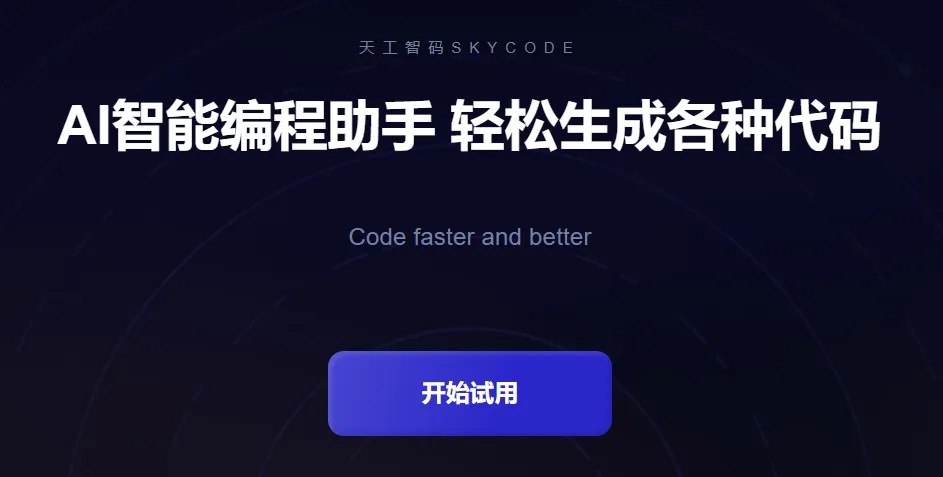 天工智码SKYCODE

AI智能编程助手 轻松生成各种代码

Code faster and better

开始试用