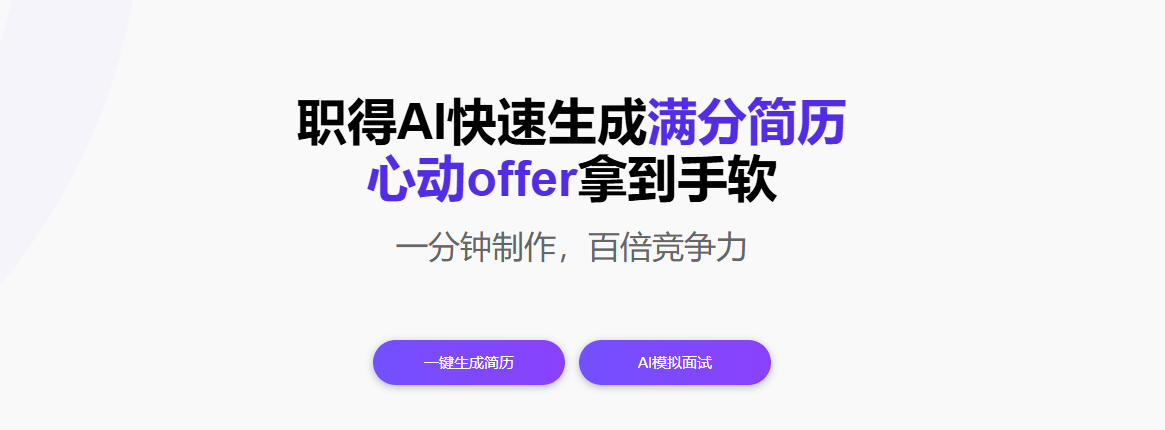 职得AI快速生成满分简历
心动offer拿到手软

一分钟制作，百倍竞争力

一键生成简历

AI模拟面试